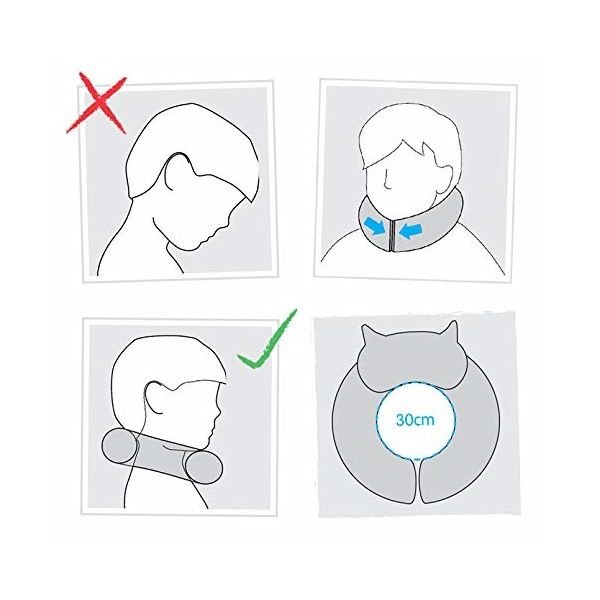 30cm