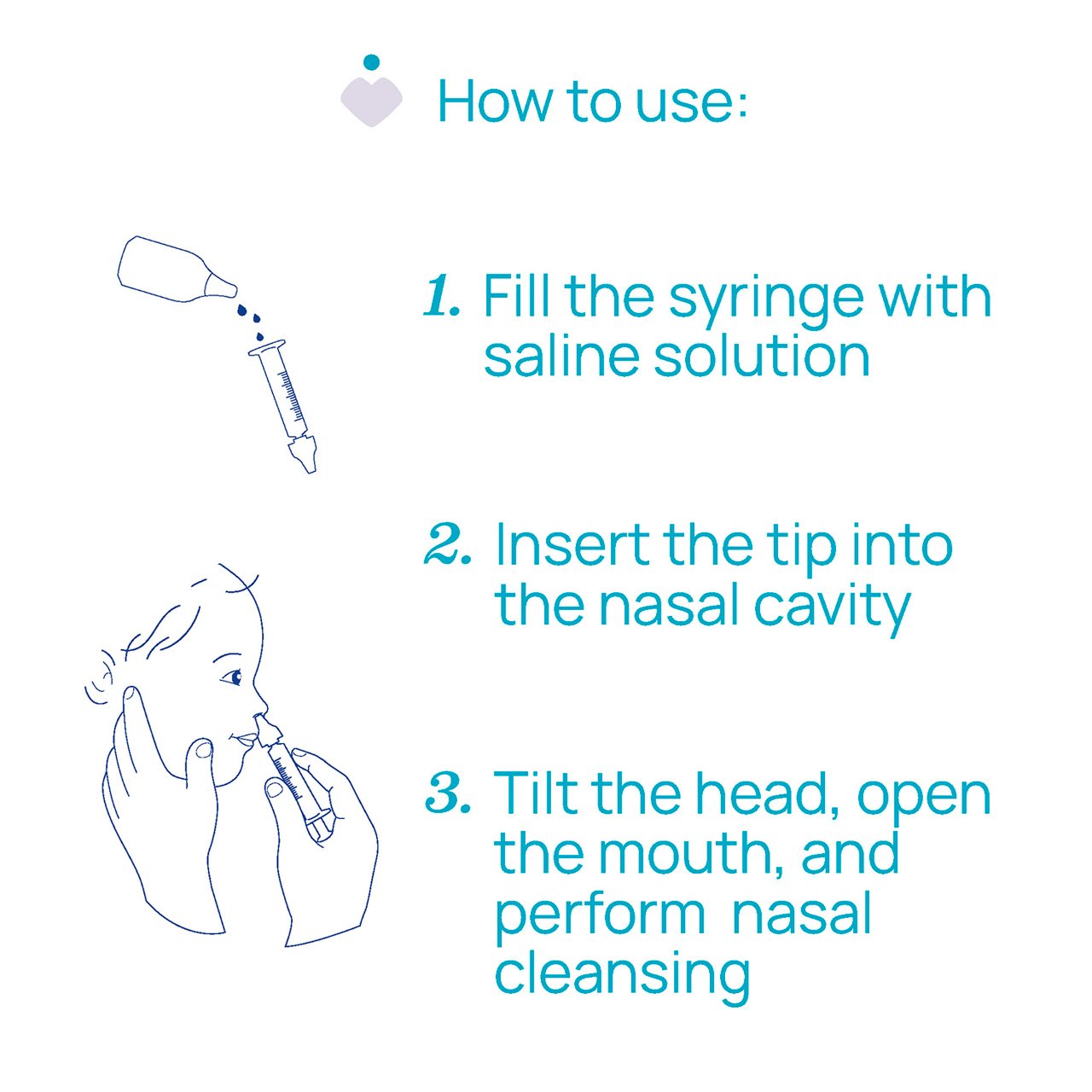 How to use:

1. Fill the syringe with saline solution

2. Insert the tip into the nasal cavity

3. Tilt the head, open the mouth, and perform  nasal cleansing